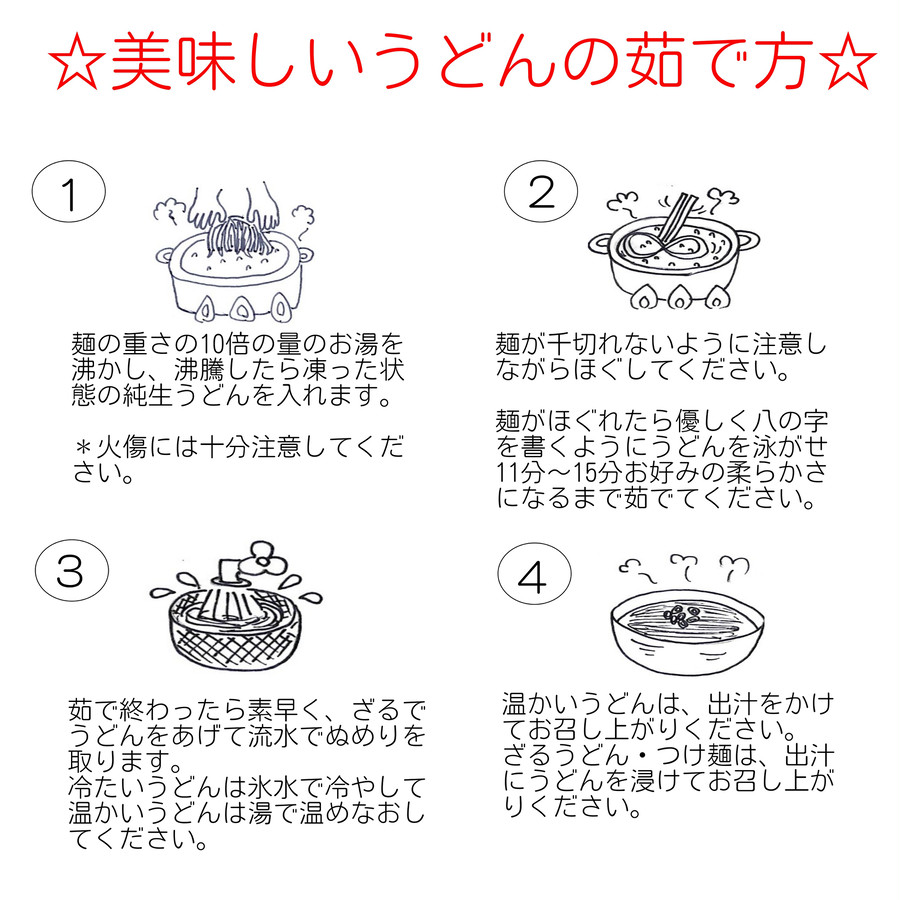 ☆美味しいうどんの茹で方☆

1

麺の重さの10倍の量のお湯を沸かし、沸騰したら凍った状態の純生うどんを入れます。

＊火傷には十分注意してください。

2

麺が千切れないように注意しながらほぐしてください。

麺がほぐれたら優しく八の字を書くようにうどんを泳がせ11分～15分お好みの柔らかさになるまで茹でてください。

3

茹で終わったら素早く、ざるでうどんをあげて流水でぬめりを取ります。
冷たいうどんは氷水で冷やして温かいうどんは湯で温めなおしてください。

4

温かいうどんは、出汁をかけてお召し上がりください。
ざるうどん・つけ麺は、出汁にうどんを浸けてお召し上がりください。