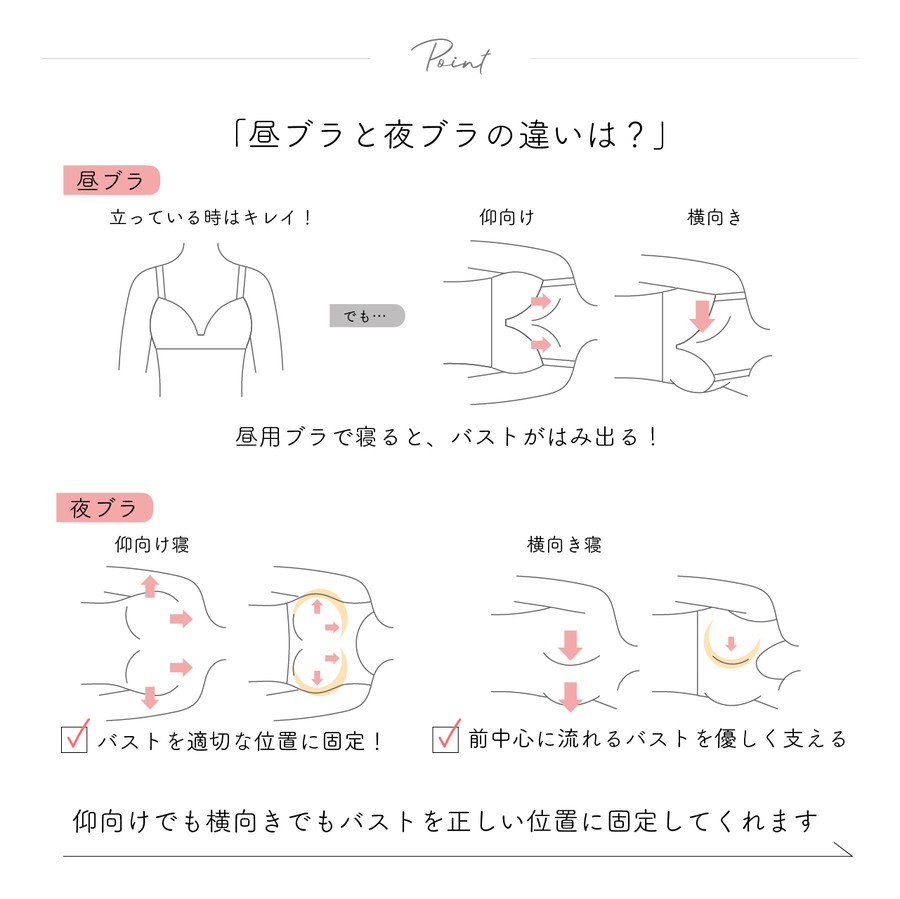 Point

「昼ブラと夜ブラの違いは？」

昼ブラ

立っている時はキレイ！

でも…

仰向け

横向き

昼用ブラで寝ると、バストがはみ出る！

夜ブラ

仰向け寝

横向き寝

バストを適切な位置に固定！

前中心に流れるバストを優しく支える

仰向けでも横向きでもバストを正しい位置に固定してくれます