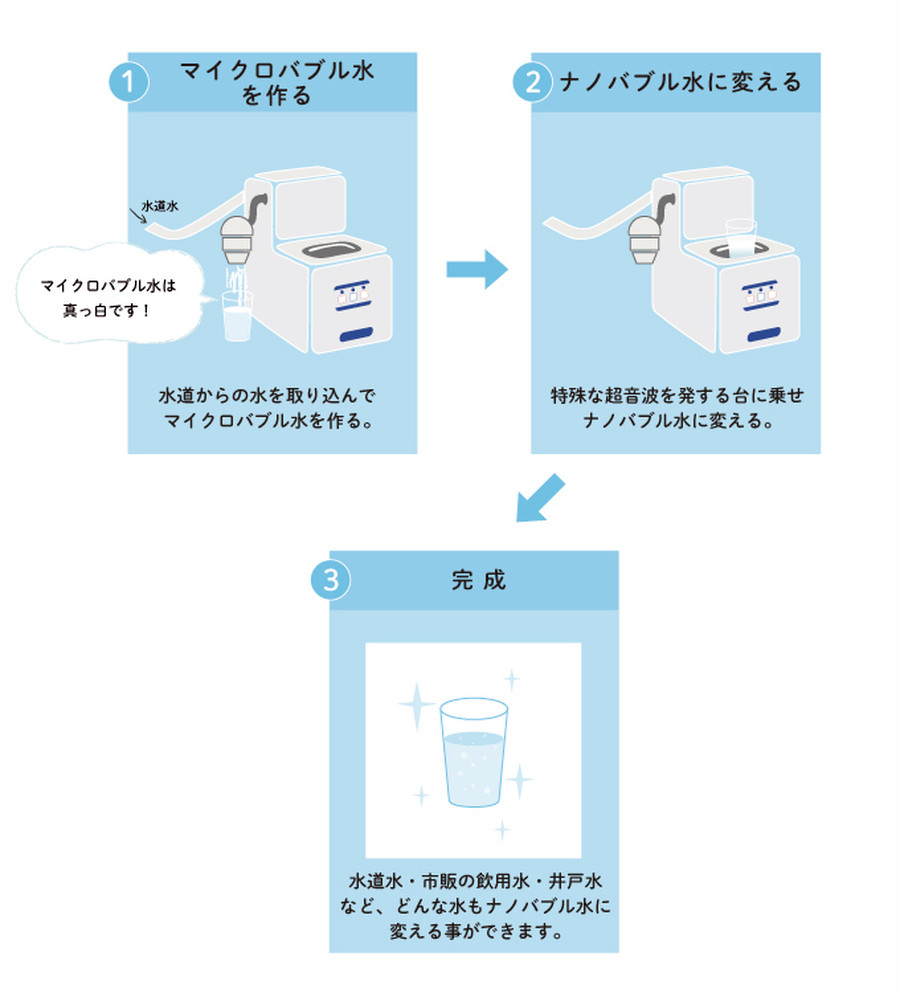 1 マイクロバブル水を作る

水道水

マイクロバブル水は真っ白です！

水道からの水を取り込んでマイクロバブル水を作る。

2 ナノバブル水に変える

特殊な超音波を発する台に乗せナノバブル水に変える。

3 完成

水道水・市販の飲用水・井戸水など、どんな水もナノバブル水に変える事ができます。