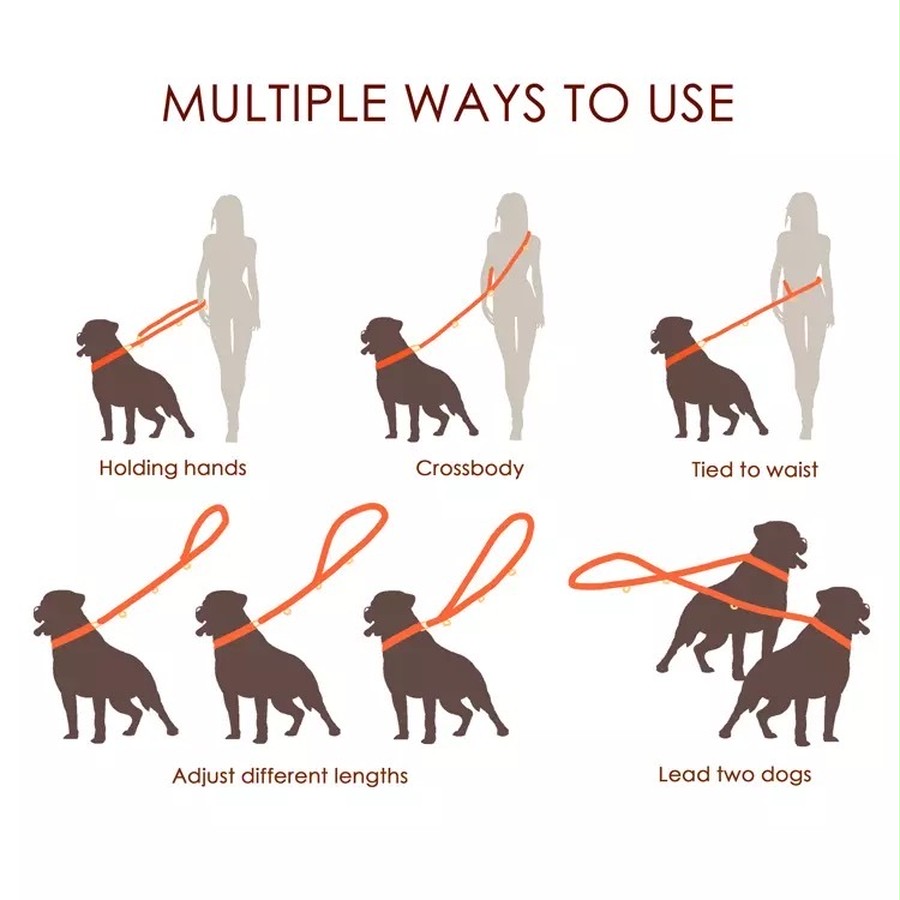 MULTIPLE WAYS TO USE

Holding hands

Crossbody

Tied to waist

Adjust different lengths

Lead two dogs