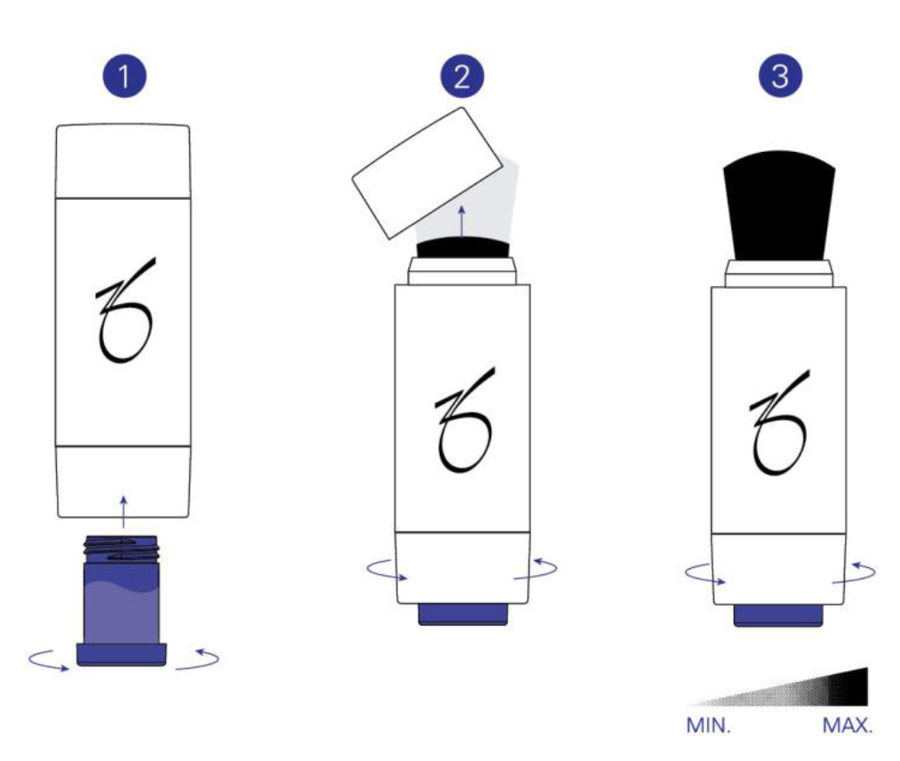 1

2

3

MIN. MAX.