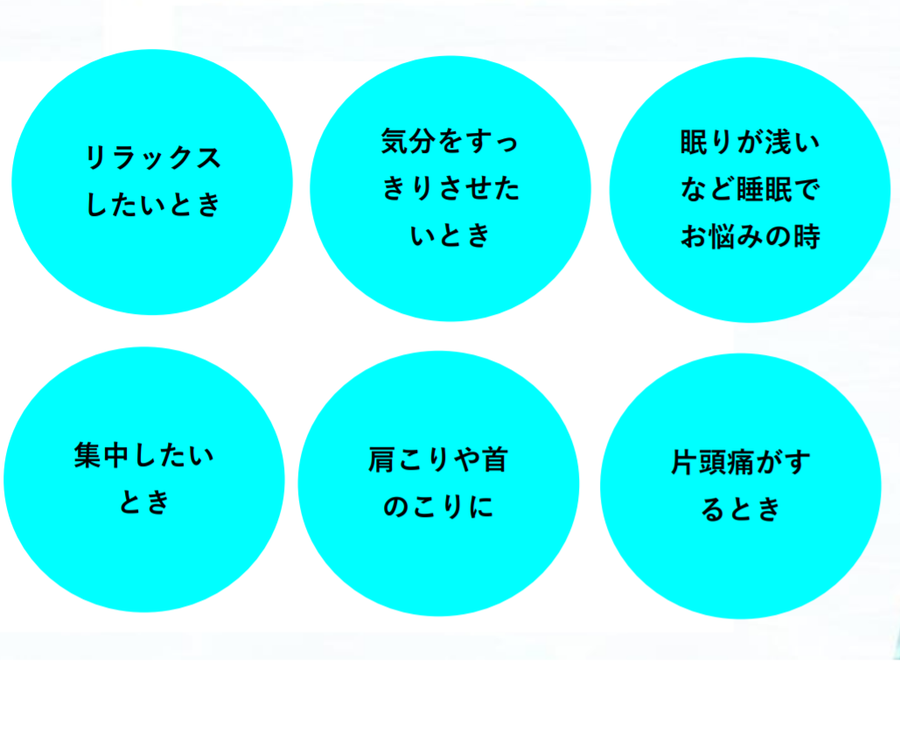 リラックスしたいとき

気分をすっきりさせたいとき

眠りが浅いなど睡眠でお悩みの時

集中したいとき

肩こりや首のこりに

片頭痛がするとき