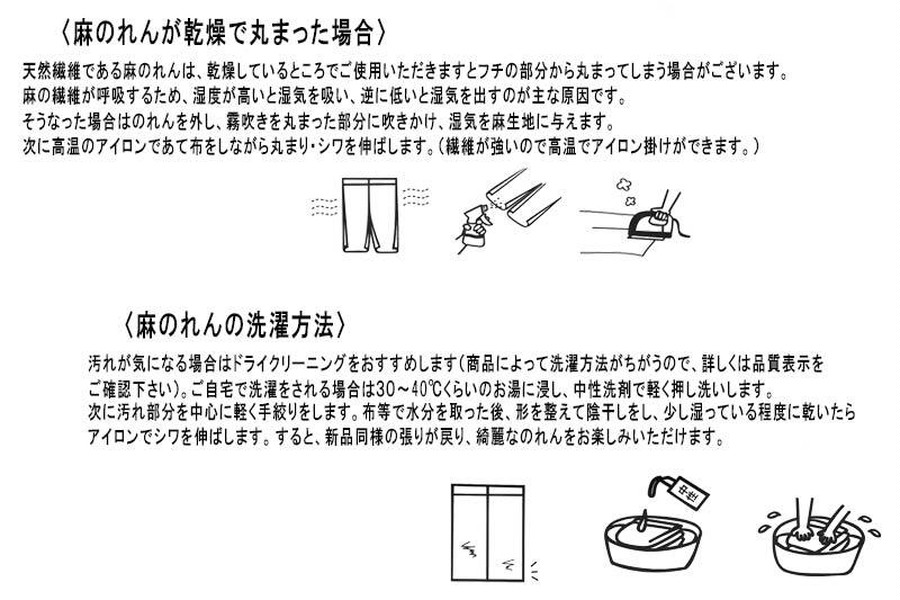 〈麻のれんが乾燥で丸まった場合〉

天然繊維である麻のれんは、乾燥しているところでご使用いただきますとフチの部分から丸まってしまう場合がございます。
麻の繊維が呼吸するため、湿度が高いと湿気を吸い、逆に低いと湿気を出すのが主な原因です。
そうなった場合はのれんを外し、霧吹きを丸まった部分に吹きかけ、湿気を麻生地に与えます。
次に高温のアイロンであて布をしながら丸まり・シワを伸ばします。（繊維が強いので高温でアイロン掛けができます。）

〈麻のれんの洗濯方法〉

汚れが気になる場合はドライクリーニングをおすすめします（商品によって洗濯方法がちがうので、詳しくは品質表示をご確認下さい）。ご自宅で洗濯をされる場合は30～40℃くらいのお湯に浸し、中性洗剤で軽く押し洗いします。
次に汚れ部分を中心に軽く手絞りをします。布等で水分を取った後、形を整えて陰干しをし、少し湿っている程度に乾いたらアイロンでシワを伸ばします。すると、新品同様の張りが戻り、綺麗なのれんをお楽しみいただけます。

中性