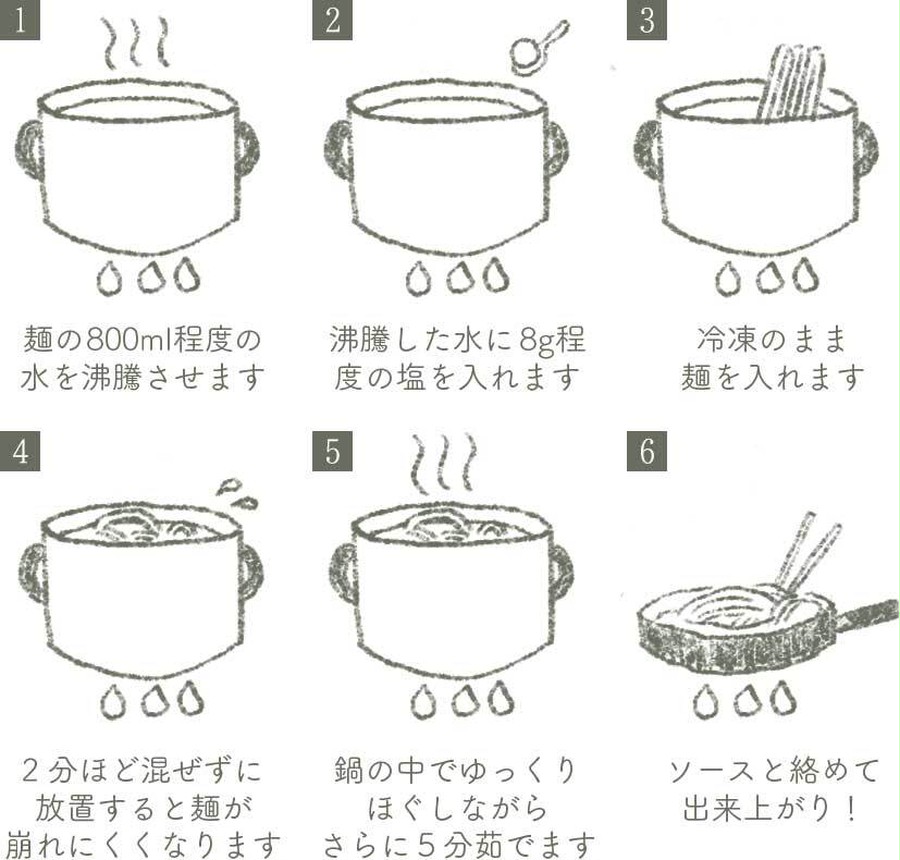 1
麺の800ml程度の水を沸騰させます

2
沸騰した水に8g程度の塩を入れます

3
冷凍のまま麺を入れます

4
2分ほど混ぜずに放置すると麺が崩れにくくなります

5
鍋の中でゆっくりほぐしながらさらに5分茹でます

6
ソースと絡めて出来上がり！