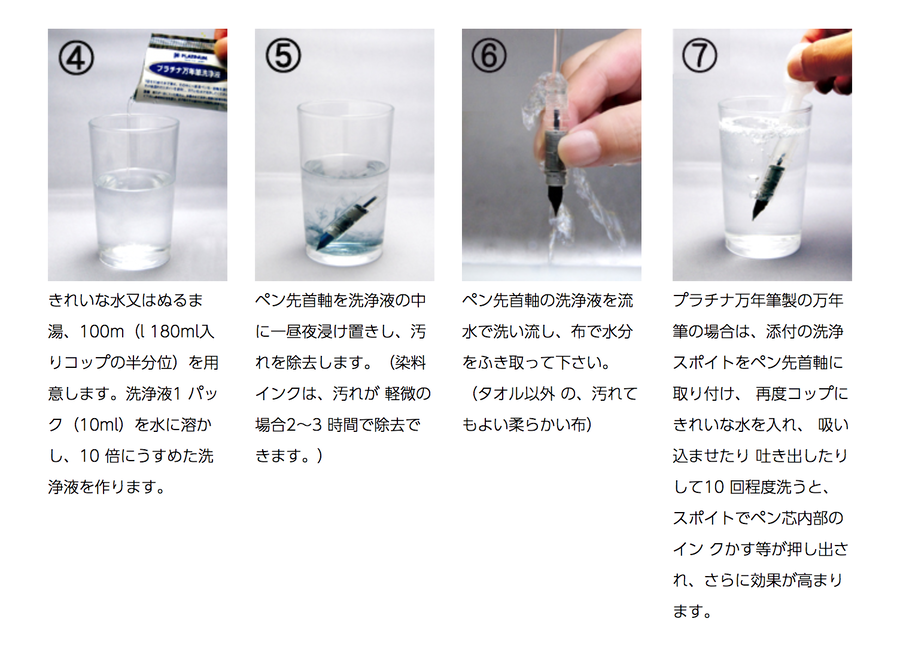 ④

PLATINUM
プラチナ万年筆洗浄液

きれいな水又はぬるま湯、100m（l 180ml入りコップの半分位）を用意します。洗浄液1 パック（10ml）を水に溶かし、10 倍にうすめた洗浄液を作ります。

⑤

ペン先首軸を洗浄液の中に一昼夜浸け置きし、汚れを除去します。（染料インクは、汚れが 軽微の場合2〜3 時間で除去できます。）

⑥

ペン先首軸の洗浄液を流水で洗い流し、布で水分をふき取って下さい。（タオル以外 の、汚れてもよい柔らかい布）

⑦

プラチナ万年筆製の万年筆の場合は、添付の洗浄スポイトをペン先首軸に取り付け、 再度コップにきれいな水を入れ、 吸い込ませたり 吐き出したりして10 回程度洗うと、スポイトでペン芯内部のイン クかす等が押し出され、さらに効果が高まります。