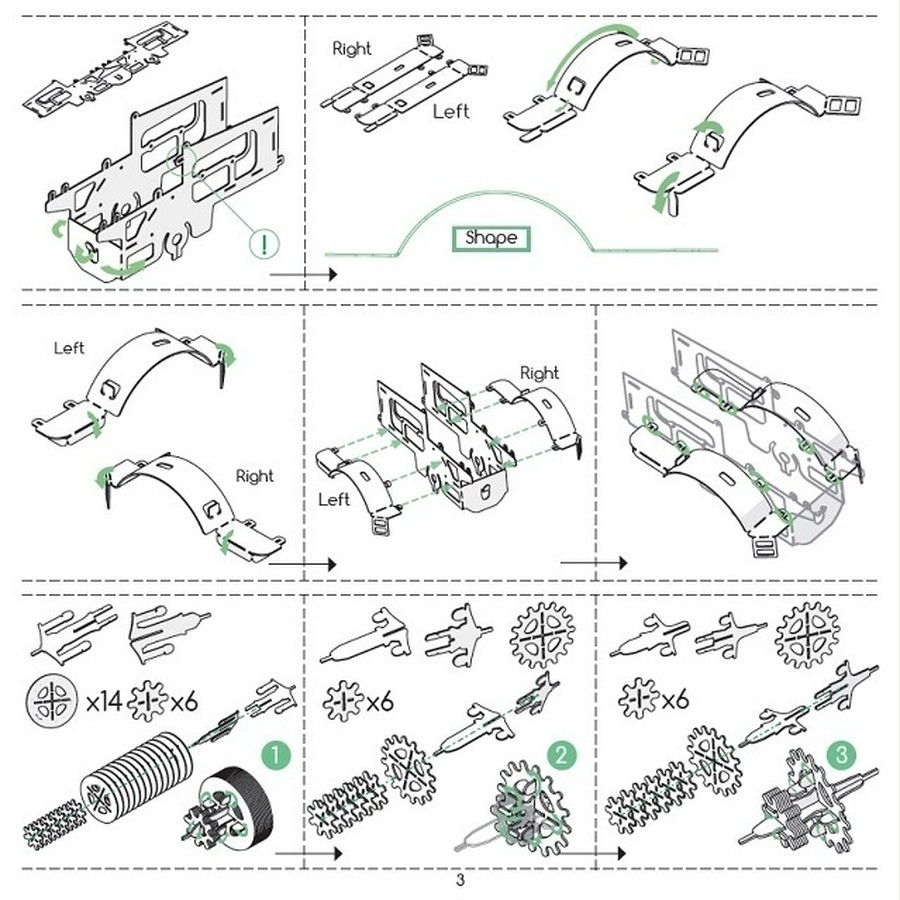 !

Right

Left

Shape

Left

Right

Right

Left

x14 x6

1

x6

2

x6

3

3