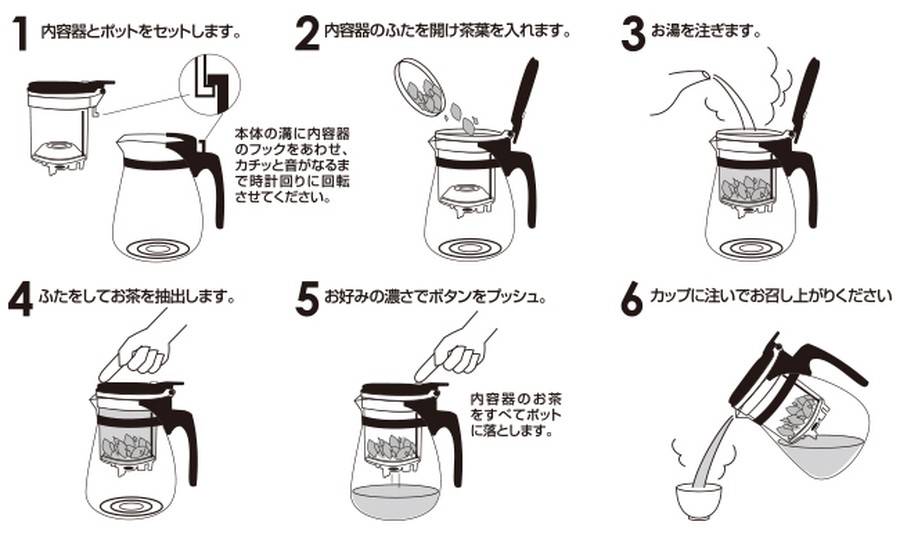 1 内容器とポットをセットします。

本体の溝に内容器のフックをあわせ、カチッと音がなるまで時計回りに回転させてください。

2 内容器のふたを開け茶葉を入れます。

3 お湯を注ぎます。

4 ふたをしてお茶を抽出します。

5 お好みの濃さでボタンをプッシュ。

内容器のお茶をすべてポットに落とします。

6 カップに注いでお召し上がりください