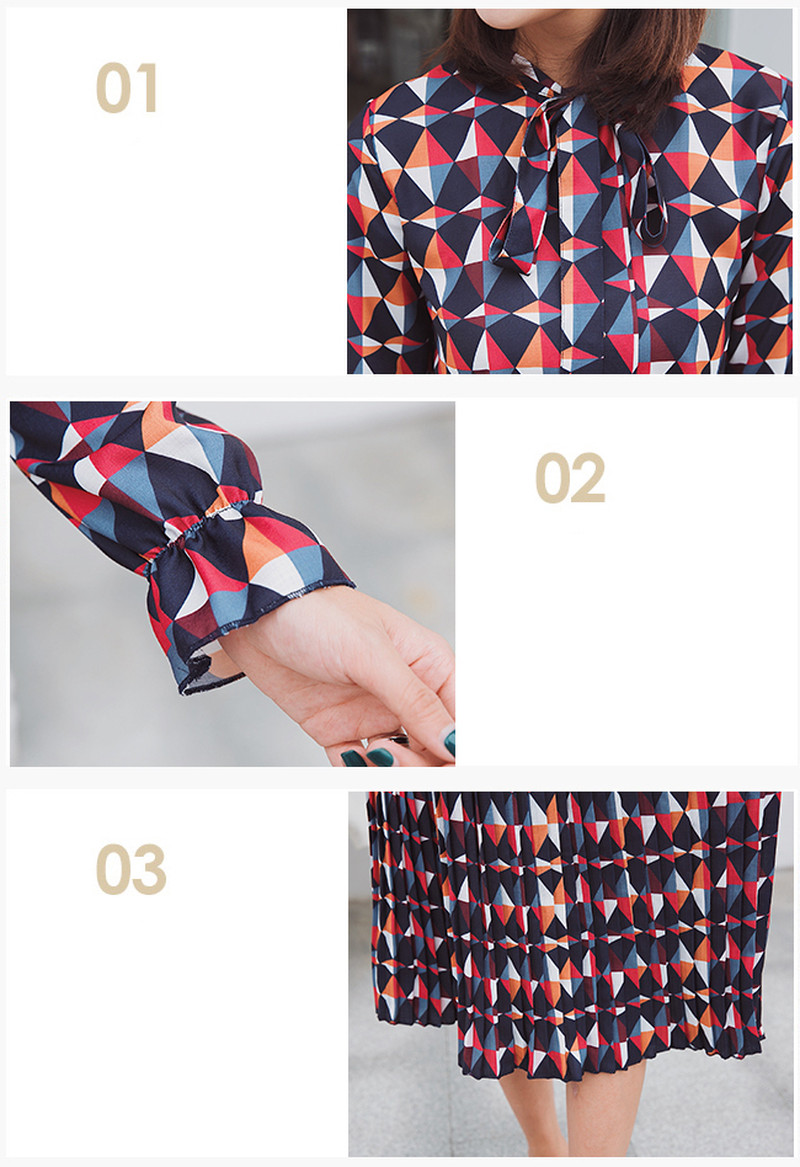 01

02

03