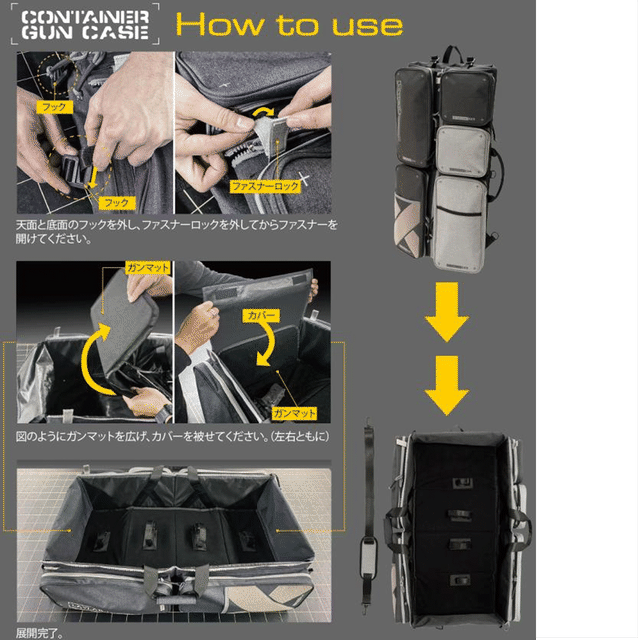 CONTAINER GUN CASE

How to use

フック

フック

ファスナーロック

天面と底面のフックを外し、ファスナーロックを外してからファスナーを開けてください。

ガンマット

カバー

ガンマット

図のようにガンマットを広げ、カバーを被せてください。(左右ともに)

展開完了。