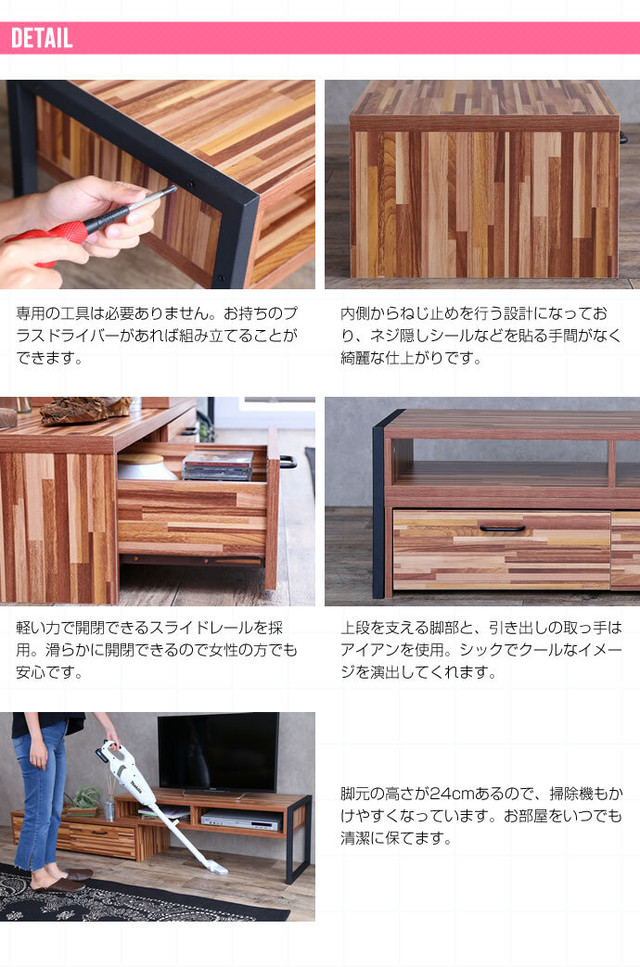 DETAIL

専用の工具は必要ありません。お持ちのプラスドライバーがあれば組み立てることができます。

内側からねじ止めを行う設計になっており、ネジ隠しシールなどを貼る手間がなく綺麗な仕上がりです。

軽い力で開閉できるスライドレールを採用。滑らかに開閉できるので女性の方でも安心です。

上段を支える脚部と、引き出しの取っ手はアイアンを使用。シックでクールなイメージを演出してくれます。

脚元の高さが24cmあるので、掃除機もかけやすくなっています。お部屋をいつでも清潔に保てます。