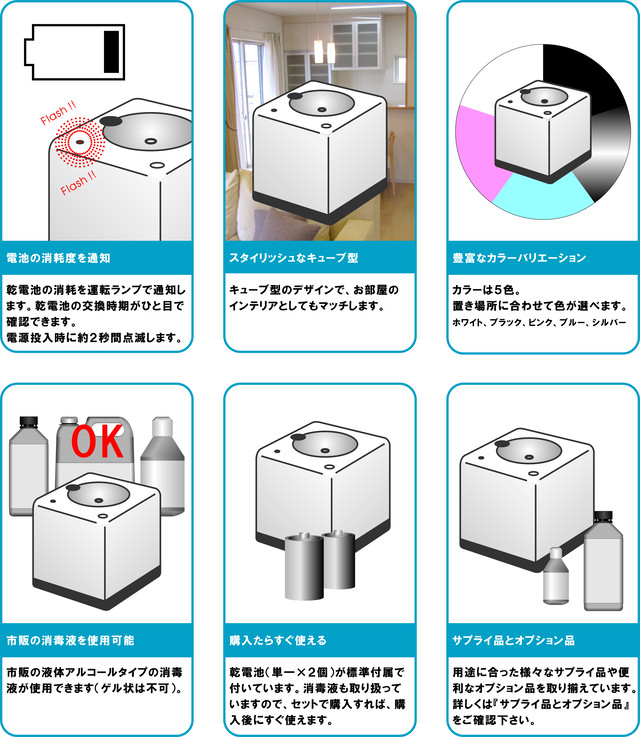 Flash !!
Flash !!

電池の消耗度を通知

乾電池の消耗を運転ランプで通知します。乾電池の交換時期がひと目で確認できます。
電源投入時に約２秒間点滅します。

スタイリッシュなキューブ型

キューブ型のデザインで、お部屋のインテリアとしてもマッチします。

豊富なカラーバリエーション

カラーは５色。
置き場所に合わせて色が選べます。
ホワイト、ブラック、ピンク、ブルー、シルバー

OK

市販の消毒液を使用可能

市販の液体アルコールタイプの消毒液が使用できます（ゲル状は不可）。

購入たらすぐ使える

乾電池（単一×２個）が標準付属で付いています。消毒液も取り扱っていますので、セットで購入すれば、購入後にすぐ使えます。

サプライ品とオプション品

用途に合った様々なサプライ品や便利なオプション品を取り揃えています。詳しくは『サプライ品とオプション品』をご確認下さい。