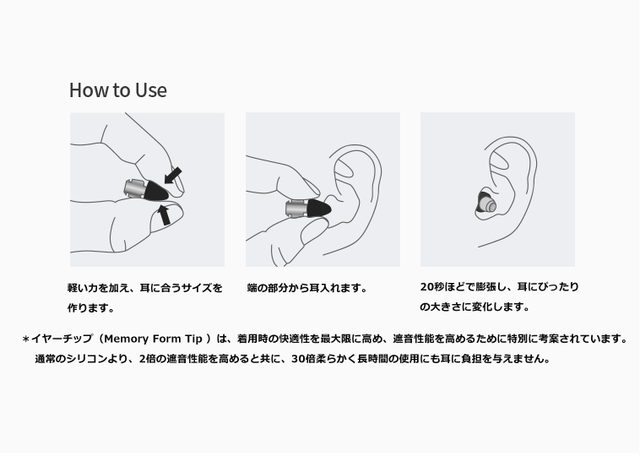 How to Use

軽い力を加え、耳に合うサイズを作ります。

端の部分から耳入れます。

20秒ほどで膨張し、耳にぴったりの大きさに変化します。

＊イヤーチップ（Memory Form Tip ）は、着用時の快適性を最大限に高め、遮音性能を高めるために特別に考案されています。通常のシリコンより、2倍の遮音性能を高めると共に、30倍柔らかく長時間の使用にも耳に負担を与えません。