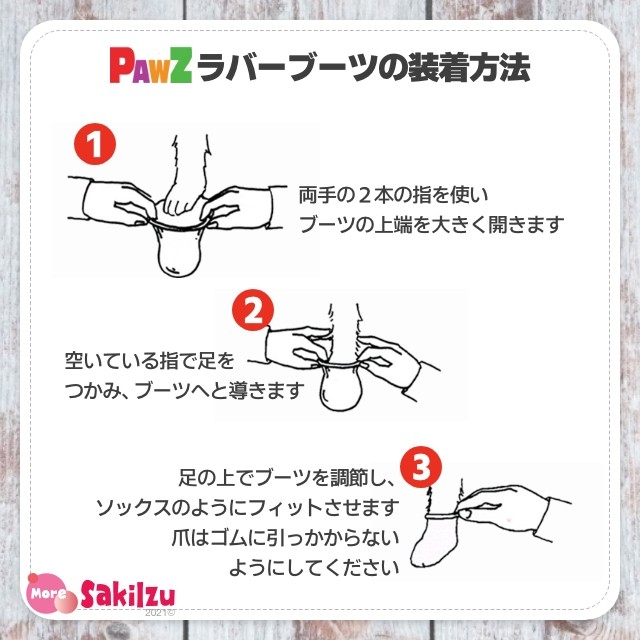 PAWZ ラバーブーツの装着方法

1
両手の２本の指を使い
ブーツの上端を大きく開きます

2
空いている指で足を
つかみ、ブーツへと導きます

3
足の上でブーツを調節し、
ソックスのようにフィットさせます
爪はゴムに引っかからない
ようにしてください

More Sakilzu
2021©