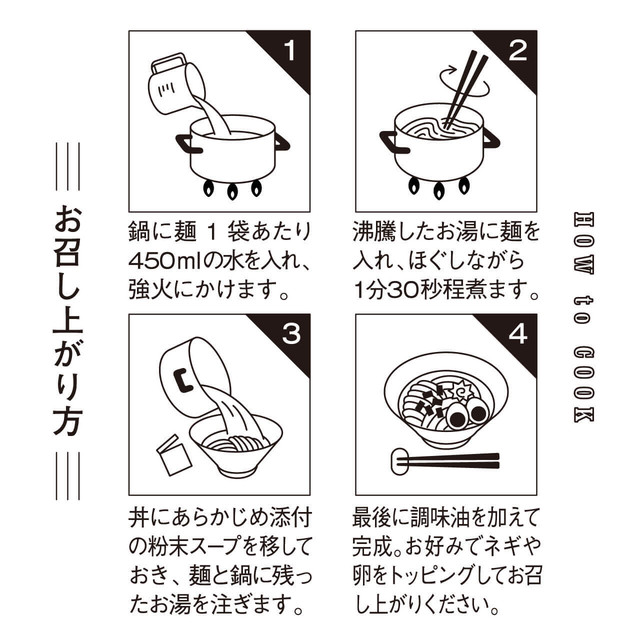 お召し上がり方

1
鍋に麺 1 袋あたり450mlの水を入れ、強火にかけます。

2
沸騰したお湯に麺を入れ、ほぐしながら1分30秒程煮ます。

3
丼にあらかじめ添付の粉末スープを移しておき、麺と鍋に残ったお湯を注ぎます。

4
最後に調味油を加えて完成。お好みでネギや卵をトッピングしてお召し上がりください。

HOW to COOK