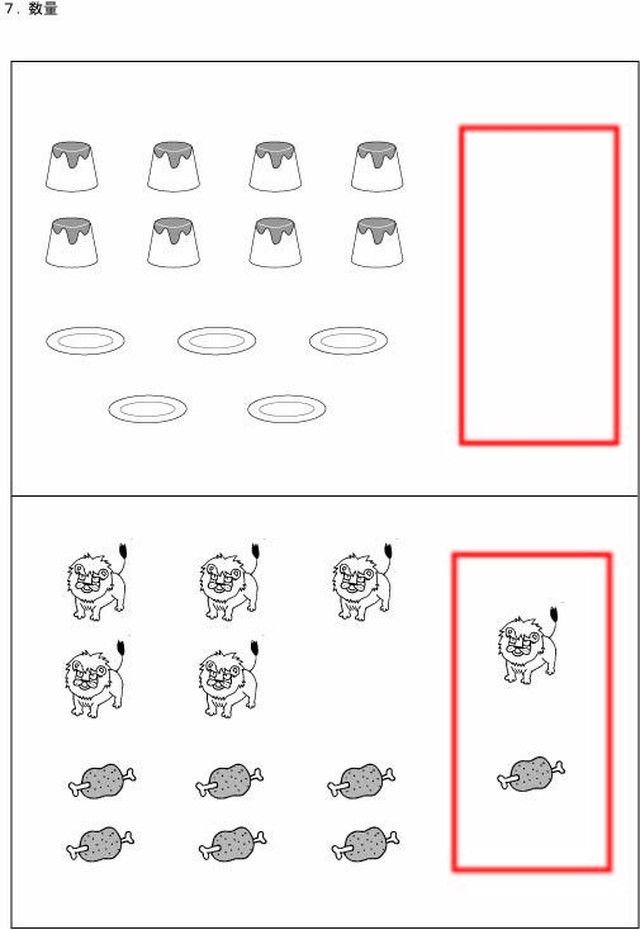 7. 数量