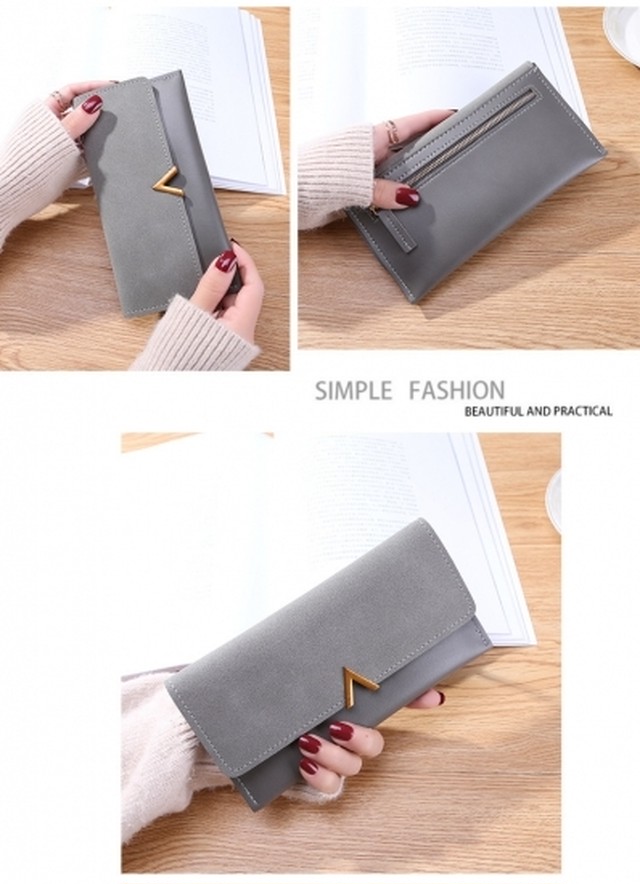 SIMPLE FASHION
BEAUTIFUL AND PRACTICAL