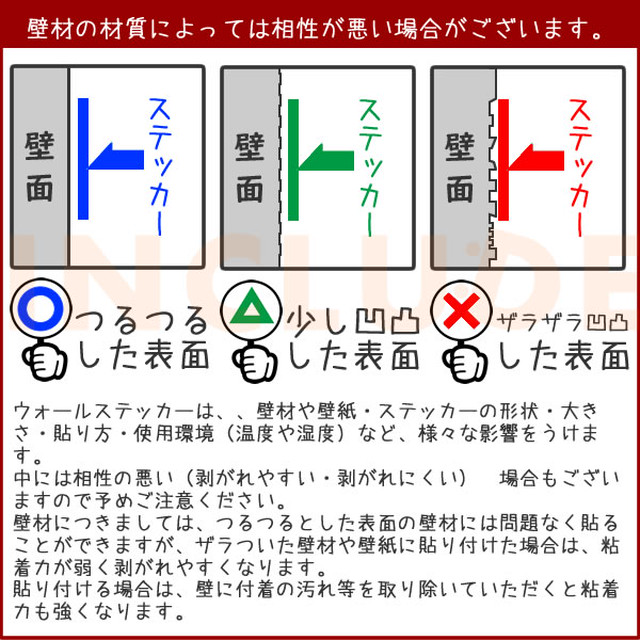 壁材の材質によっては相性が悪い場合がございます。

壁面

ステッカー

壁面

ステッカー

壁面

ステッカー

INCLUDE

つるつるした表面

少し凹凸した表面

ザラザラ凹凸した表面

ウォールステッカーは、、壁材や壁紙・ステッカーの形状・大きさ・貼り方・使用環境（温度や湿度）など、様々な影響をうけます。
中には相性の悪い（剥がれやすい・剥がれにくい）　場合もございますので予めご注意ください。
壁材につきましては、つるつるとした表面の壁材には問題なく貼ることができますが、ザラついた壁材や壁紙に貼り付けた場合は、粘着力が弱く剥がれやすくなります。
貼り付ける場合は、壁に付着の汚れ等を取り除いていただくと粘着力も強くなります。