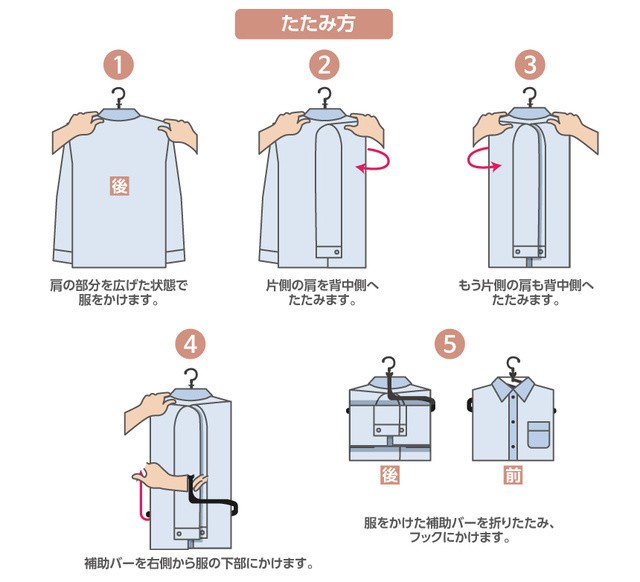 たたみ方

1

後

肩の部分を広げた状態で服をかけます。

2

片側の肩を背中側へたたみます。

3

もう片側の肩も背中側へたたみます。

4

補助バーを右側から服の下部にかけます。

5

後

前

服をかけた補助バーを折りたたみ、フックにかけます。