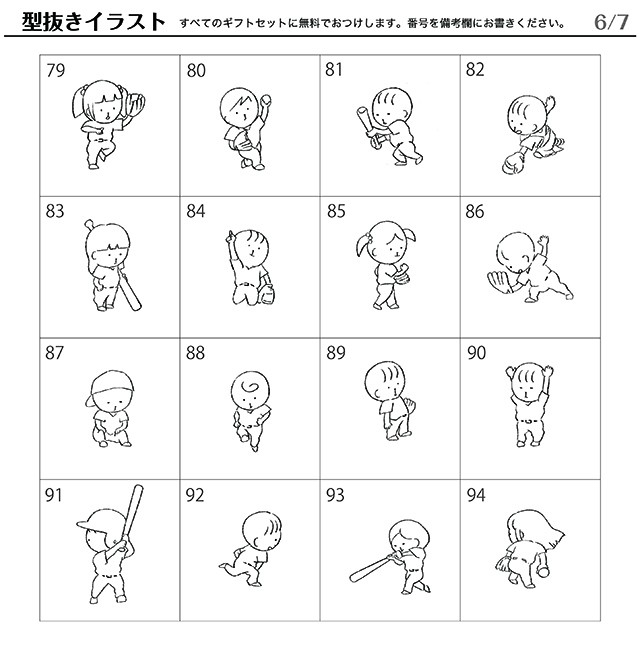 型抜きイラスト　すべてのギフトセットに無料でおつけします。番号を備考欄にお書きください。　6/7

| 79 | 80 | 81 | 82 |
|---|---|---|---|
| 83 | 84 | 85 | 86 |
| 87 | 88 | 89 | 90 |
| 91 | 92 | 93 | 94 |