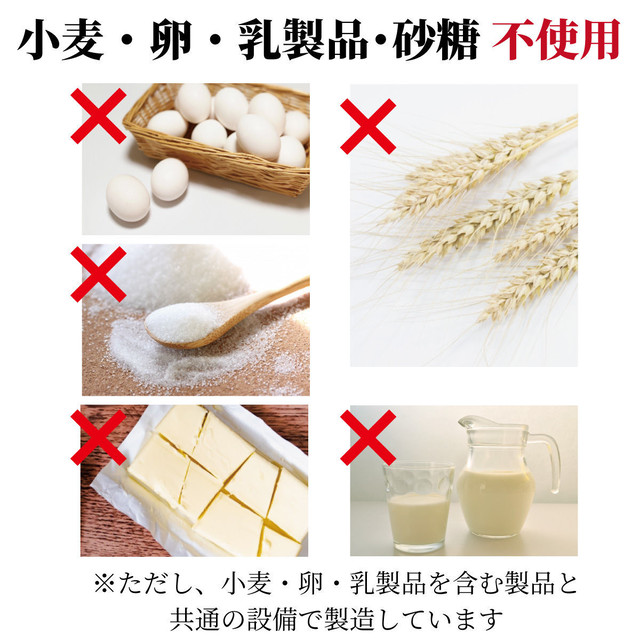 小麦・卵・乳製品・砂糖 不使用

※ただし、小麦・卵・乳製品を含む製品と共通の設備で製造しています