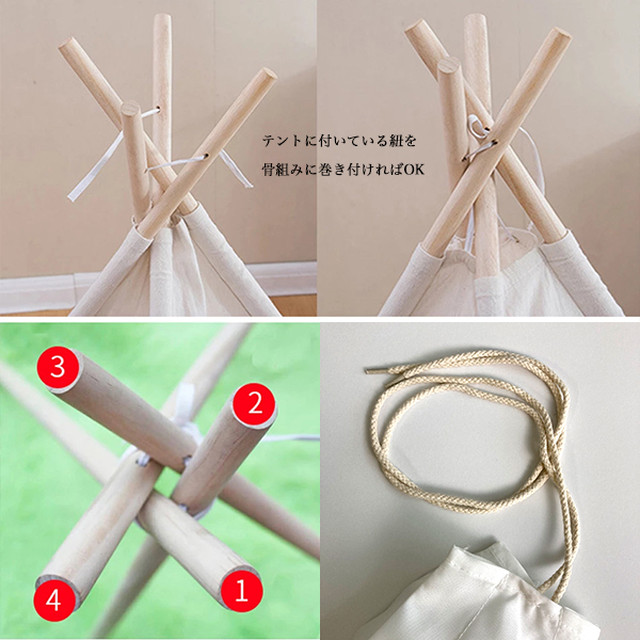 テントに付いている紐を

骨組みに巻き付ければOK

3

2

4

1