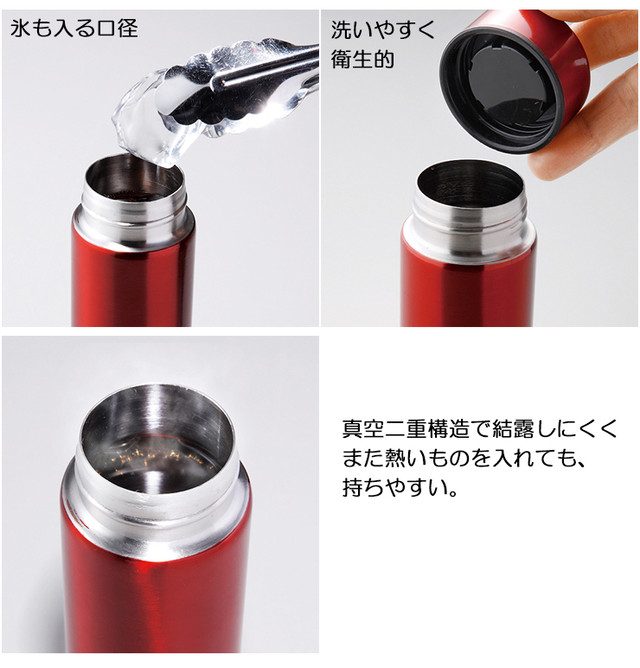 氷も入る口径

洗いやすく
衛生的

真空二重構造で結露しにくく
また熱いものを入れても、
持ちやすい。