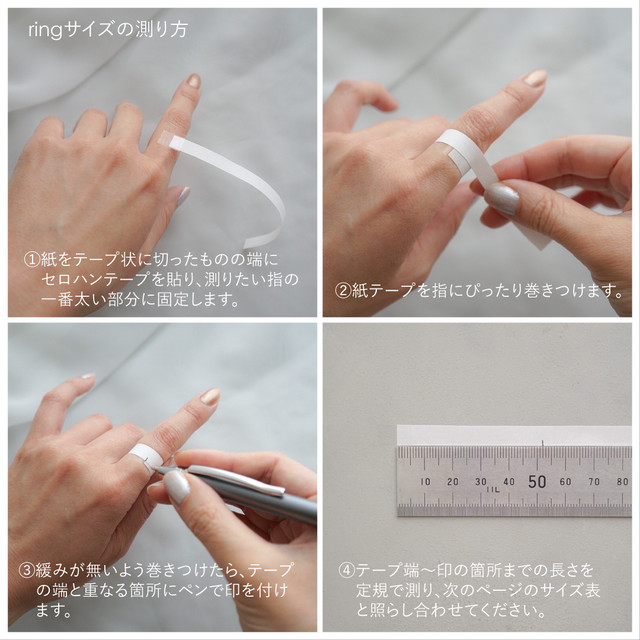 ringサイズの測り方

①紙をテープ状に切ったものの端にセロハンテープを貼り、測りたい指の一番太い部分に固定します。

②紙テープを指にぴったり巻きつけます。

③緩みが無いよう巻きつけたら、テープの端と重なる箇所にペンで印を付けます。

10 20 30 40 50 60 70 80

④テープ端〜印の箇所までの長さを定規で測り、次のページのサイズ表と照らし合わせてください。