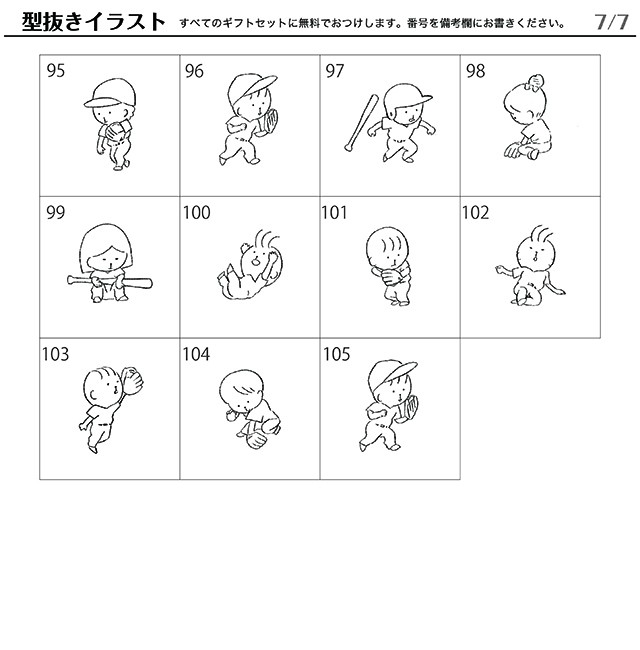 型抜きイラスト すべてのギフトセットに無料でおつけします。番号を備考欄にお書きください。 7/7

| 95 | 96 | 97 | 98 |
|---|---|---|---|
| 99 | 100 | 101 | 102 |
| 103 | 104 | 105 | |