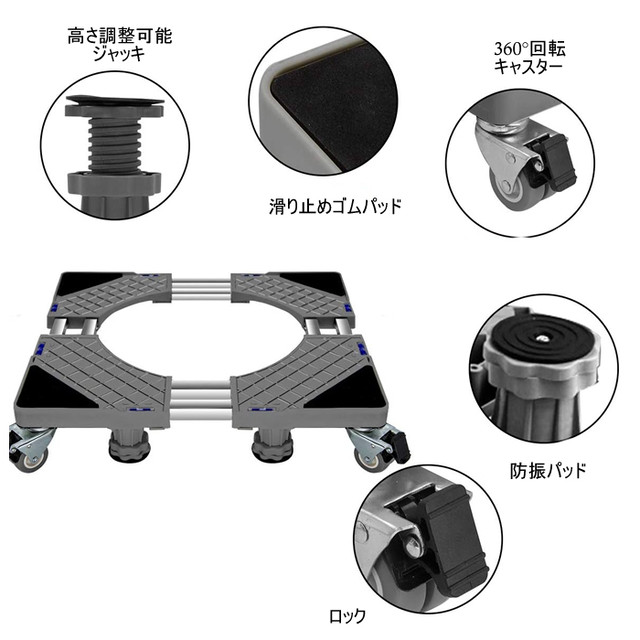 高さ調整可能
ジャッキ

360°回転
キャスター

滑り止めゴムパッド

防振パッド

ロック