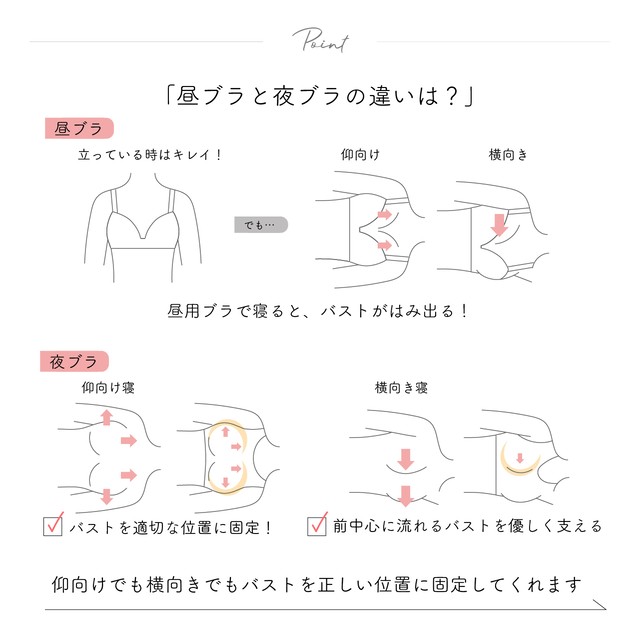 Point

「昼ブラと夜ブラの違いは？」

昼ブラ

立っている時はキレイ！

でも…

仰向け

横向き

昼用ブラで寝ると、バストがはみ出る！

夜ブラ

仰向け寝

横向き寝

バストを適切な位置に固定！

前中心に流れるバストを優しく支える

仰向けでも横向きでもバストを正しい位置に固定してくれます