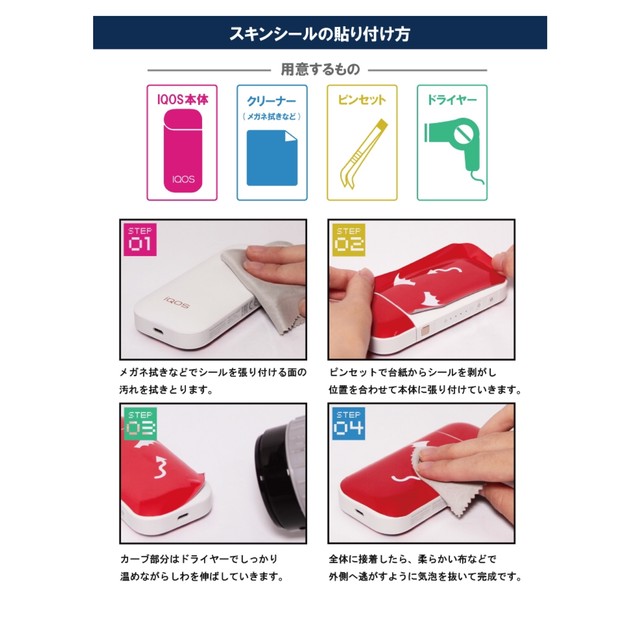 スキンシールの貼り付け方

用意するもの

IQOS本体

IQOS

クリーナー
（メガネ拭きなど）

ピンセット

ドライヤー

STEP 01

IQOS

メガネ拭きなどでシールを張り付ける面の汚れを拭きとります。

STEP 02

ピンセットで台紙からシールを剥がし位置を合わせて本体に張り付けていきます。

STEP 03

カーブ部分はドライヤーでしっかり温めながらしわを伸ばしていきます。

STEP 04

全体に接着したら、柔らかい布などで外側へ逃がすように気泡を抜いて完成です。