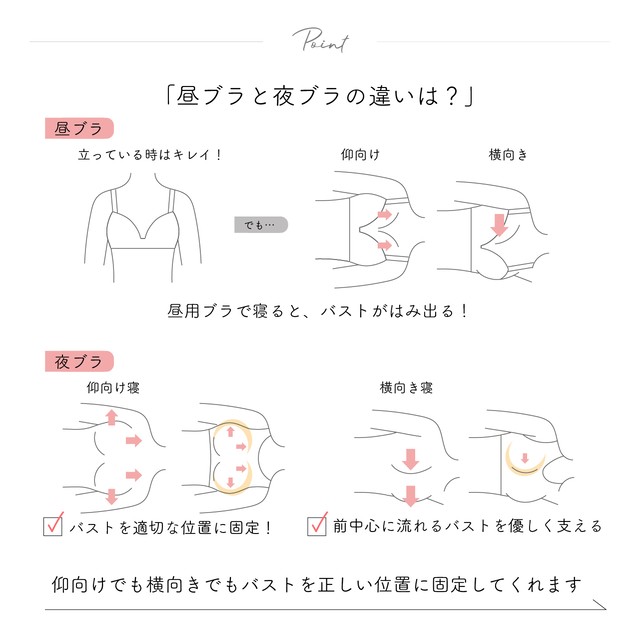 Point

「昼ブラと夜ブラの違いは？」

昼ブラ

立っている時はキレイ！

でも…

仰向け

横向き

昼用ブラで寝ると、バストがはみ出る！

夜ブラ

仰向け寝

横向き寝

バストを適切な位置に固定！

前中心に流れるバストを優しく支える

仰向けでも横向きでもバストを正しい位置に固定してくれます