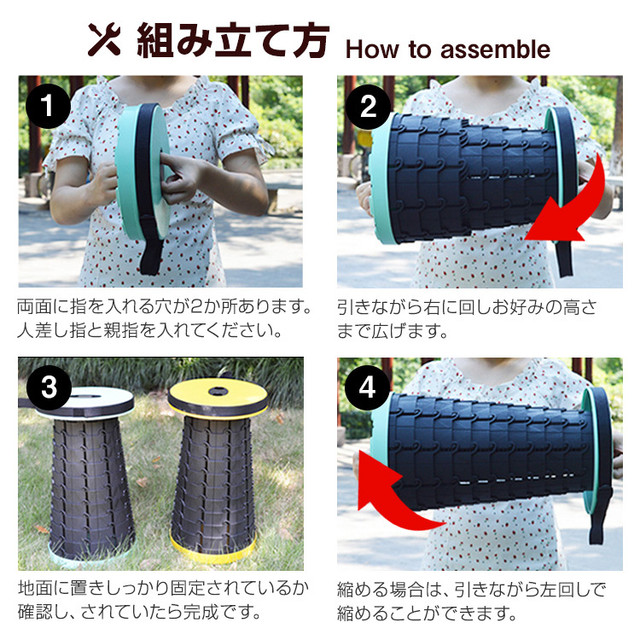 組み立て方 How to assemble

1

両面に指を入れる穴が2か所あります。人差し指と親指を入れてください。

2

引きながら右に回しお好みの高さまで広げます。

3

地面に置きしっかり固定されているか確認し、されていたら完成です。

4

縮める場合は、引きながら左回しで縮めることができます。