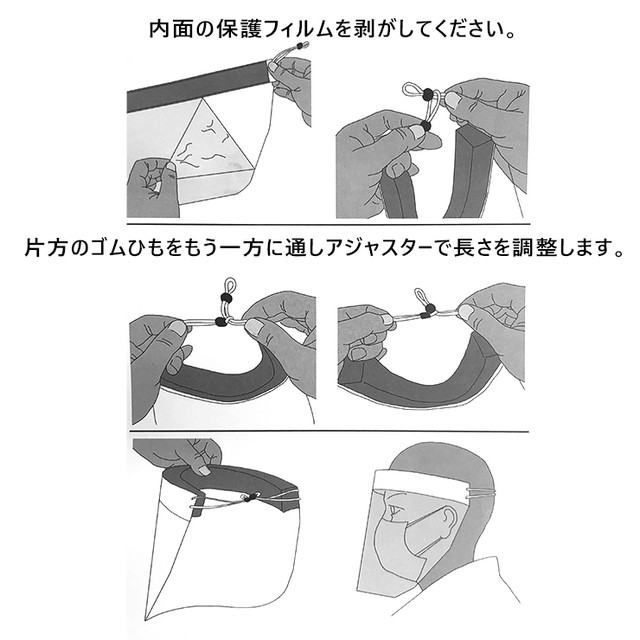 内面の保護フィルムを剥がしてください。

片方のゴムひもをもう一方に通しアジャスターで長さを調整します。