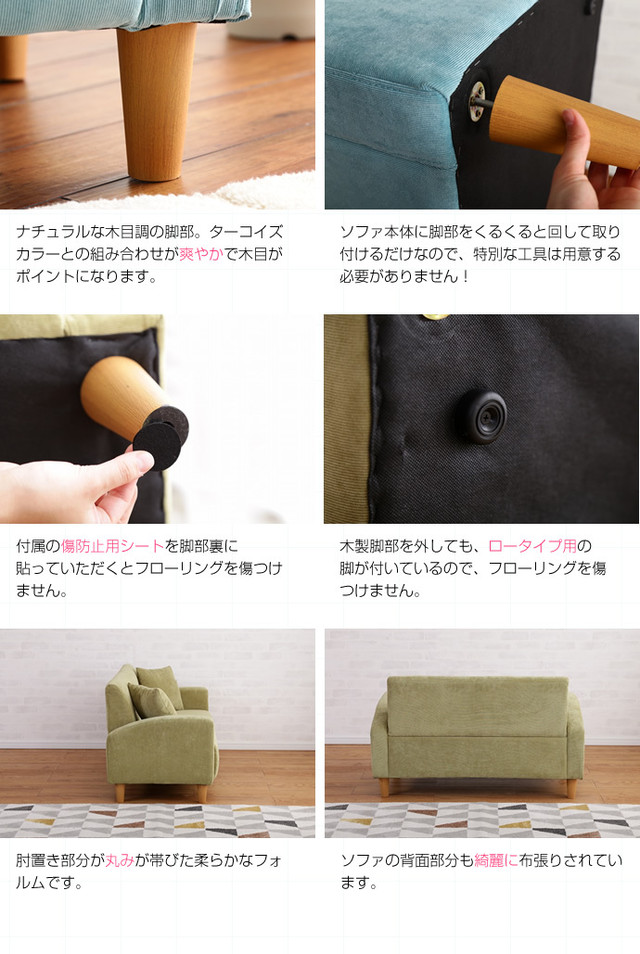 ナチュラルな木目調の脚部。ターコイズカラーとの組み合わせが爽やかで木目がポイントになります。

ソファ本体に脚部をくるくると回して取り付けるだけなので、特別な工具は用意する必要がありません！

付属の傷防止用シートを脚部裏に貼っていただくとフローリングを傷つけません。

木製脚部を外しても、ロータイプ用の脚が付いているので、フローリングを傷つけません。

肘置き部分が丸みが帯びた柔らかなフォルムです。

ソファの背面部分も綺麗に布張りされています。