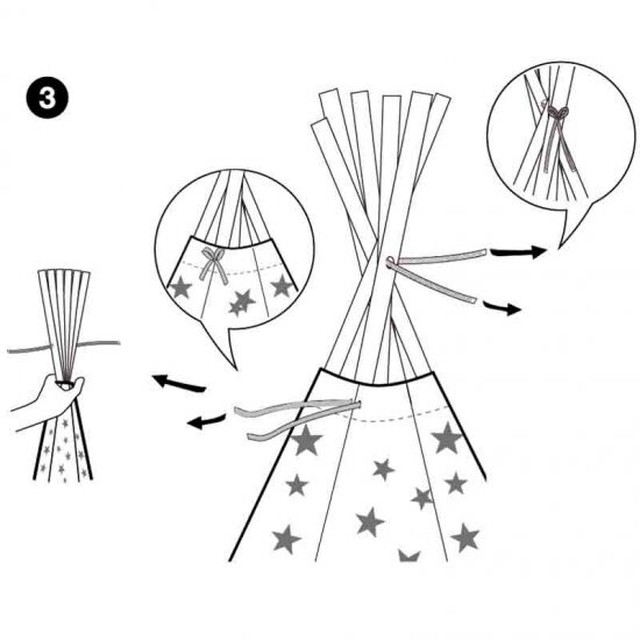 3