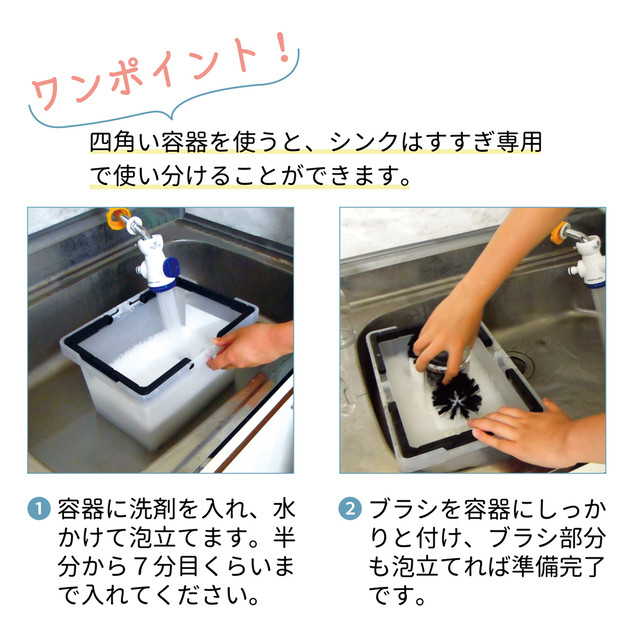 ワンポイント！

四角い容器を使うと、シンクはすすぎ専用で使い分けることができます。

1 容器に洗剤を入れ、水かけて泡立てます。半分から７分目くらいまで入れてください。

2 ブラシを容器にしっかりと付け、ブラシ部分も泡立てれば準備完了です。