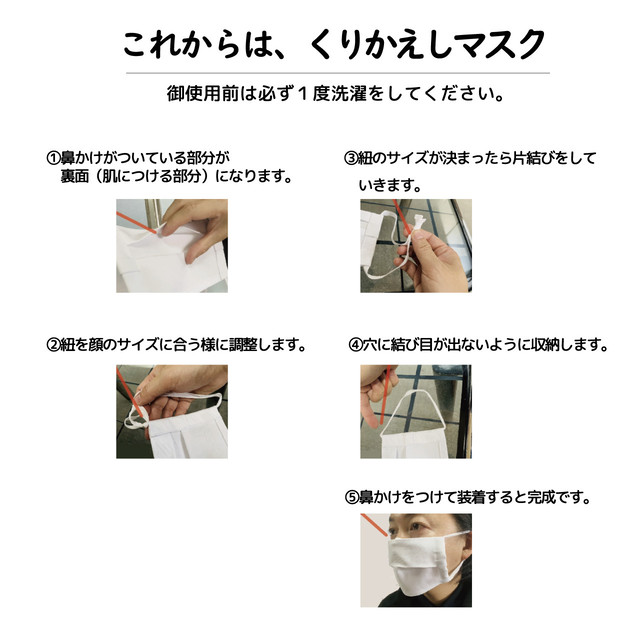 これからは、くりかえしマスク

御使用前は必ず１度洗濯をしてください。

①鼻かけがついている部分が裏面（肌につける部分）になります。

②紐を顔のサイズに合う様に調整します。

③紐のサイズが決まったら片結びをしていきます。

④穴に結び目が出ないように収納します。

⑤鼻かけをつけて装着すると完成です。