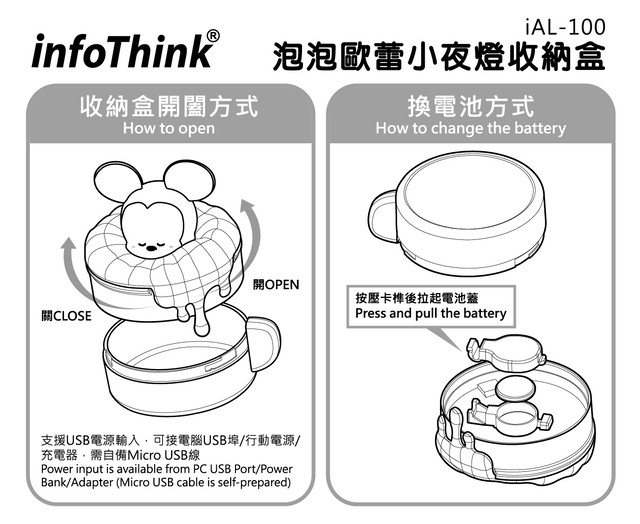 infoThink®

iAL-100
泡泡歐蕾小夜燈收納盒

收納盒開闔方式
How to open

開OPEN

關CLOSE

支援USB電源輸入，可接電腦USB埠/行動電源/充電器，需自備Micro USB線
Power input is available from PC USB Port/Power Bank/Adapter (Micro USB cable is self-prepared)

換電池方式
How to change the battery

按壓卡榫後拉起電池蓋
Press and pull the battery