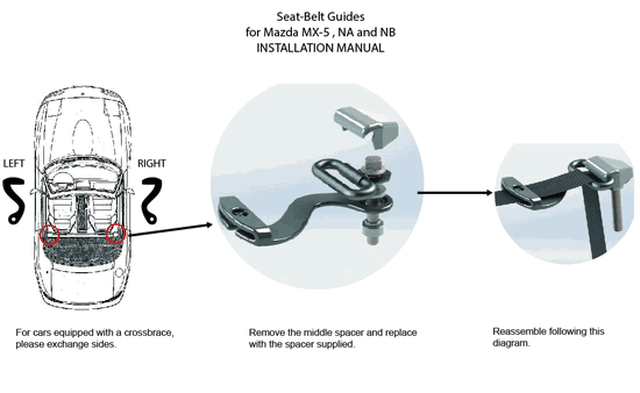 Seat-Belt Guides
for Mazda MX-5 , NA and NB
INSTALLATION MANUAL

LEFT

RIGHT

For cars equipped with a crossbrace, please exchange sides.

Remove the middle spacer and replace with the spacer supplied.

Reassemble following this diagram.