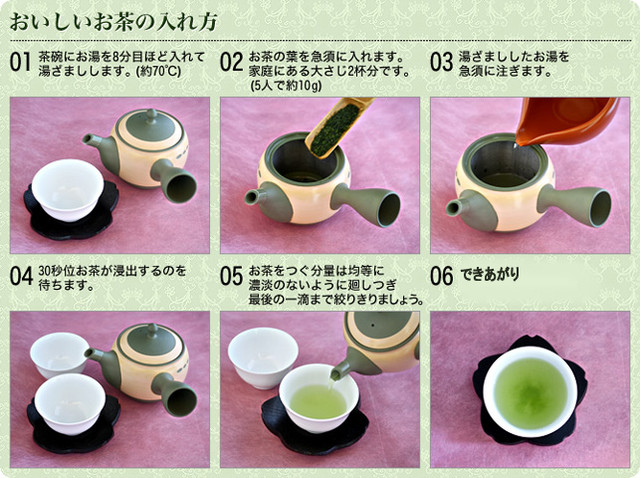 おいしいお茶の入れ方

01 茶碗にお湯を8分目ほど入れて湯ざましします。(約70℃)

02 お茶の葉を急須に入れます。家庭にある大さじ2杯分です。(5人で約10g)

03 湯ざまししたお湯を急須に注ぎます。

04 30秒位お茶が浸出するのを待ちます。

05 お茶をつぐ分量は均等に濃淡のないように廻しつぎ最後の一滴まで絞りきりましょう。

06 できあがり