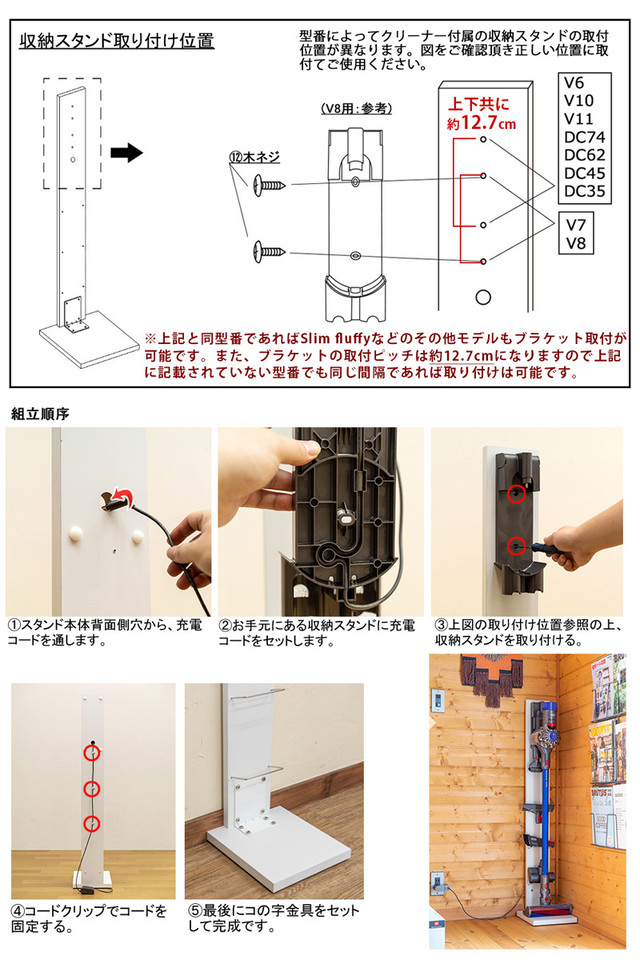 収納スタンド取り付け位置

型番によってクリーナー付属の収納スタンドの取付位置が異なります。図をご確認頂き正しい位置に取付てご使用ください。

(V8用：参考)

⑫木ネジ

上下共に約12.7cm

V6
V10
V11
DC74
DC62
DC45
DC35

V7
V8

※上記と同型番であればSlim fluffyなどのその他モデルもブラケット取付が可能です。また、ブラケットの取付ピッチは約12.7cmになりますので上記に記載されていない型番でも同じ間隔であれば取り付けは可能です。

組立順序

①スタンド本体背面側穴から、充電コードを通します。

②お手元にある収納スタンドに充電コードをセットします。

③上図の取り付け位置参照の上、収納スタンドを取り付ける。

④コードクリップでコードを固定する。

⑤最後にコの字金具をセットして完成です。