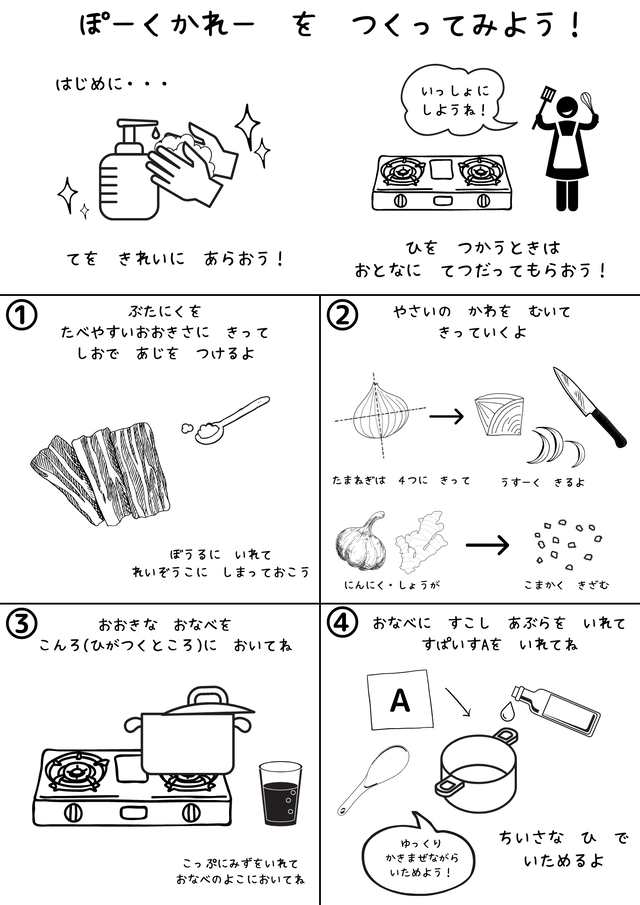 ぽーくかれー　を　つくってみよう！

はじめに・・・

てを　きれいに　あらおう！

いっしょに しようね！

ひを　つかうときは
おとなに　てつだってもらおう！

①
ぶたにくを
たべやすいおおきさに　きって
しおで　あじを　つけるよ

ぼうるに　いれて
れいぞうこに　しまっておこう

②
やさいの　かわを　むいて
きっていくよ

たまねぎは　4つに　きって

うすーく　きるよ

にんにく・しょうが

こまかく　きざむ

③
おおきな　おなべを
こんろ(ひがつくところ)に　おいてね

こっぷにみずをいれて
おなべのよこにおいてね

④
おなべに　すこし　あぶらを　いれて
すぱいすAを　いれてね

A

ゆっくり
かきまぜながら
いためよう！

ちいさな　ひ　で
いためるよ