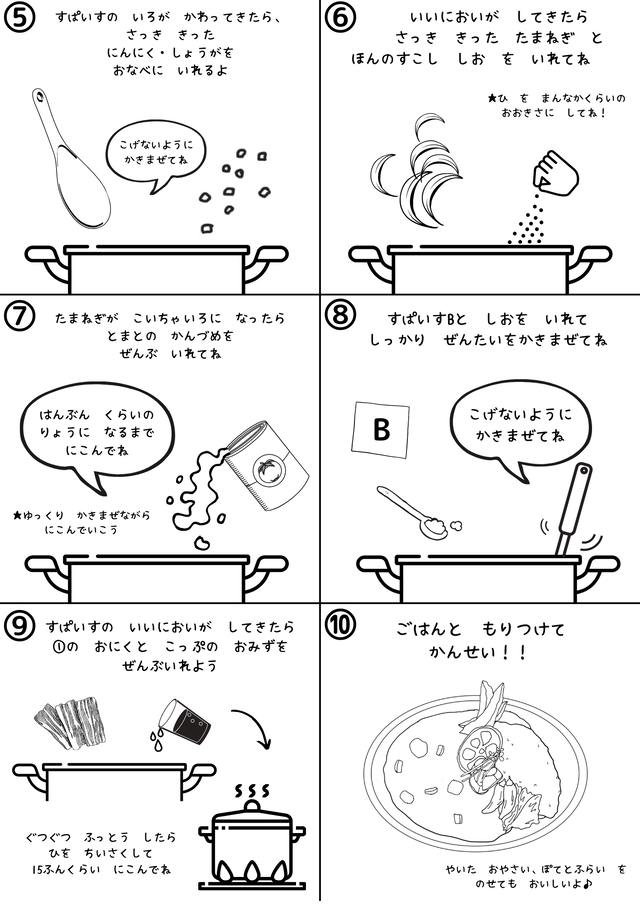 ⑤ すぱいすの　いろが　かわってきたら、
さっき　きった
にんにく・しょうがを
おなべに　いれるよ

こげないように
かきまぜてね

⑥ いいにおいが　してきたら
さっき　きった　たまねぎ　と
ほんのすこし　しお　を　いれてね

★ひ　を　まんなかくらいの
おおきさに　してね！

⑦ たまねぎが　こいちゃいろに　なったら
とまとの　かんづめを
ぜんぶ　いれてね

はんぶん　くらいの
りょうに　なるまで
にこんでね

★ゆっくり　かきまぜながら
にこんでいこう

⑧ すぱいすBと　しおを　いれて
しっかり　ぜんたいをかきまぜてね

B

こげないように
かきまぜてね

⑨ すぱいすの　いいにおいが　してきたら
①の　おにくと　こっぷの　おみずを
ぜんぶいれよう

ぐつぐつ　ふっとう　したら
ひを　ちいさくして
15ふんくらい　にこんでね

⑩ ごはんと　もりつけて
かんせい！！

やいた　おやさい、ぽてとふらい　を
のせても　おいしいよ♪