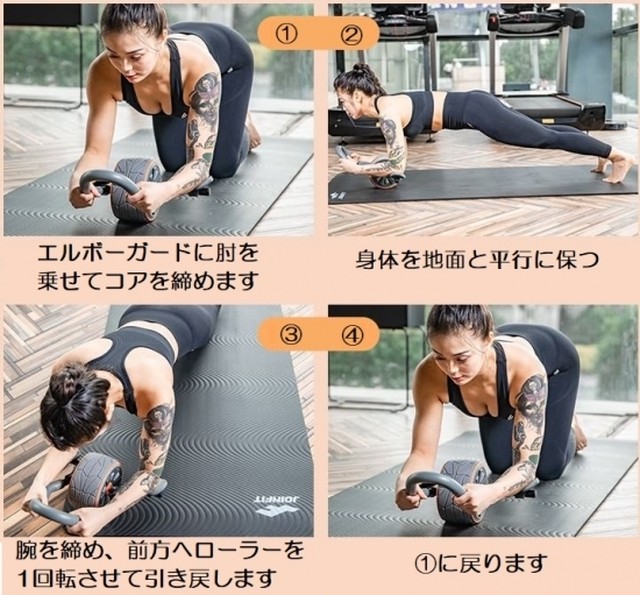 ①　②

エルボーガードに肘を乗せてコアを締めます

身体を地面と平行に保つ

③　④

JOINFIT

腕を締め、前方へローラーを1回転させて引き戻します

①に戻ります