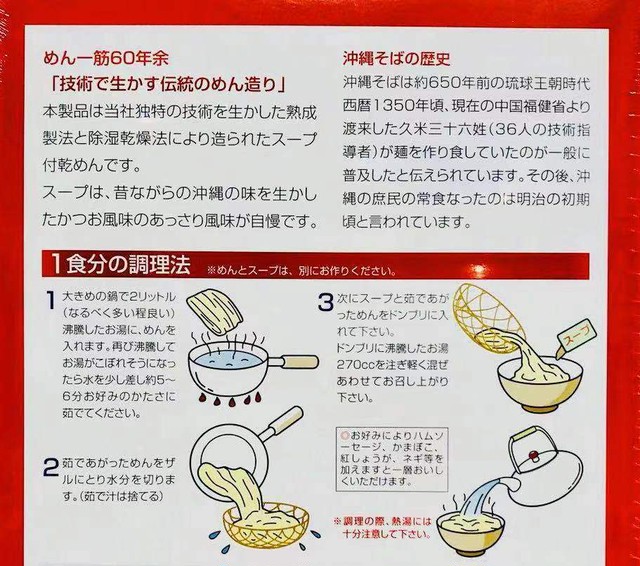 めん一筋60年余
「技術で生かす伝統のめん造り」
本製品は当社独特の技術を生かした熟成製法と除湿乾燥法により造られたスープ付乾めんです。
スープは、昔ながらの沖縄の味を生かしたかつお風味のあっさり風味が自慢です。

沖縄そばの歴史
沖縄そばは約650年前の琉球王朝時代西暦1350年頃、現在の中国福健省より渡来した久米三十六姓(36人の技術指導者)が麺を作り食していたのが一般に普及したと伝えられています。その後、沖縄の庶民の常食なったのは明治の初期頃と言われています。

1食分の調理法 ※めんとスープは、別にお作りください。

1 大きめの鍋で2リットル(なるべく多い程良い)沸騰したお湯に、めんを入れます。再び沸騰してお湯がこぼれそうになったら水を少し差し約5~6分お好みのかたさに茹でてください。

2 茹であがっためんをザルにとり水分を切ります。(茹で汁は捨てる)

3 次にスープと茹であがっためんをドンブリに入れて下さい。
ドンブリに沸騰したお湯270ccを注ぎ軽く混ぜあわせてお召し上がり下さい。

スープ

◎お好みによりハムソーセージ、かまぼこ、紅しょうが、ネギ等を加えますと一層おいしくいただけます。

※調理の際、熱湯には十分注意して下さい。