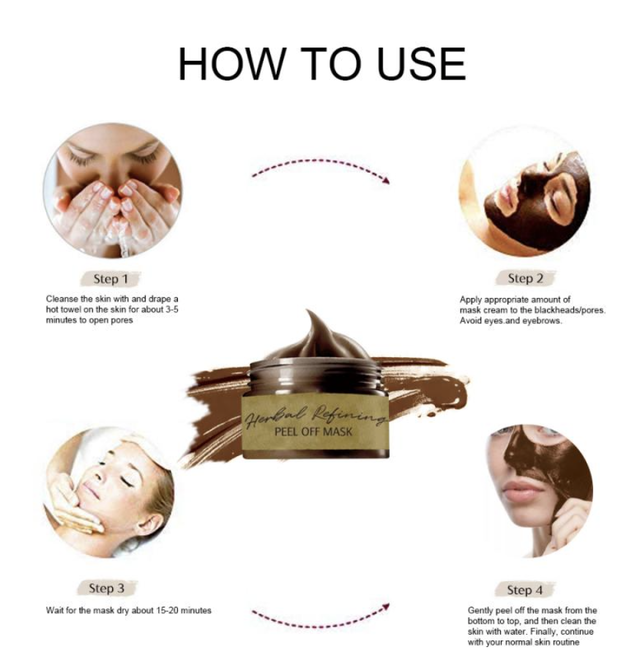 HOW TO USE

Step 1

Cleanse the skin with and drape a hot towel on the skin for about 3-5 minutes to open pores

Step 2

Apply appropriate amount of mask cream to the blackheads/pores. Avoid eyes.and eyebrows.

Herbal Refining
PEEL OFF MASK

Step 3

Wait for the mask dry about 15-20 minutes

Step 4

Gently peel off the mask from the bottom to top, and then clean the skin with water. Finally, continue with your normal skin routine