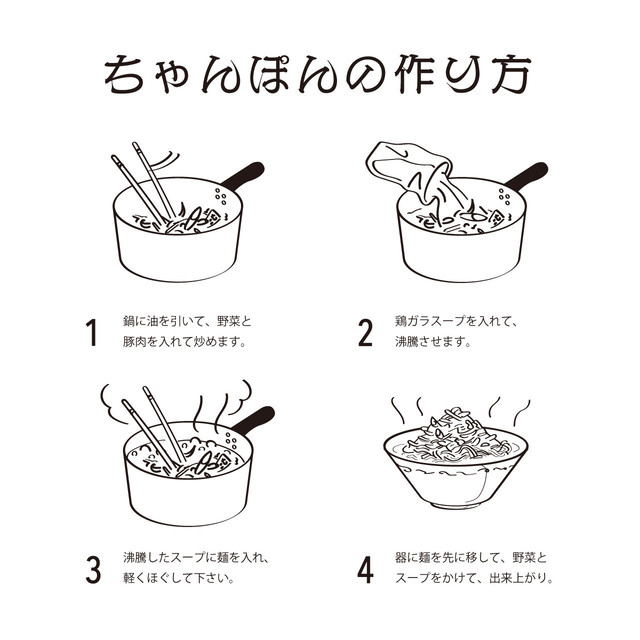 ちゃんぽんの作り方

1 鍋に油を引いて、野菜と豚肉を入れて炒めます。

2 鶏ガラスープを入れて、沸騰させます。

3 沸騰したスープに麺を入れ、軽くほぐして下さい。

4 器に麺を先に移して、野菜とスープをかけて、出来上がり。