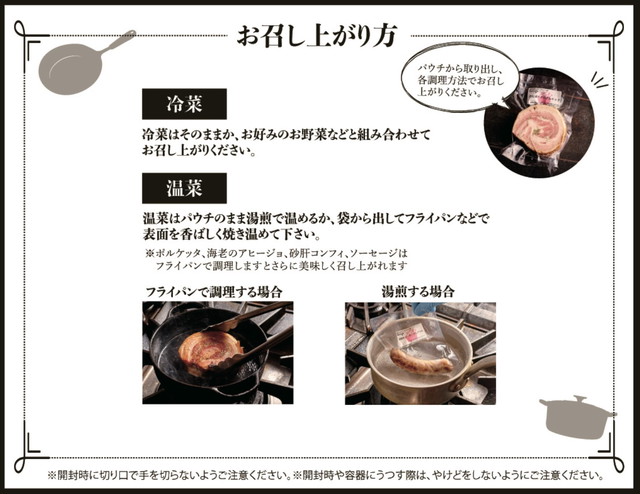 お召し上がり方

パウチから取り出し、各調理方法でお召し上がりください。

冷菜

冷菜はそのままか、お好みのお野菜などと組み合わせてお召し上がりください。

温菜

温菜はパウチのまま湯煎で温めるか、袋から出してフライパンなどで表面を香ばしく焼き温めて下さい。

※ポルケッタ、海老のアヒージョ、砂肝コンフィ、ソーセージはフライパンで調理しますとさらに美味しく召し上がれます

フライパンで調理する場合

湯煎する場合

※開封時に切り口で手を切らないようご注意ください。※開封時や容器にうつす際は、やけどをしないようにご注意ください。