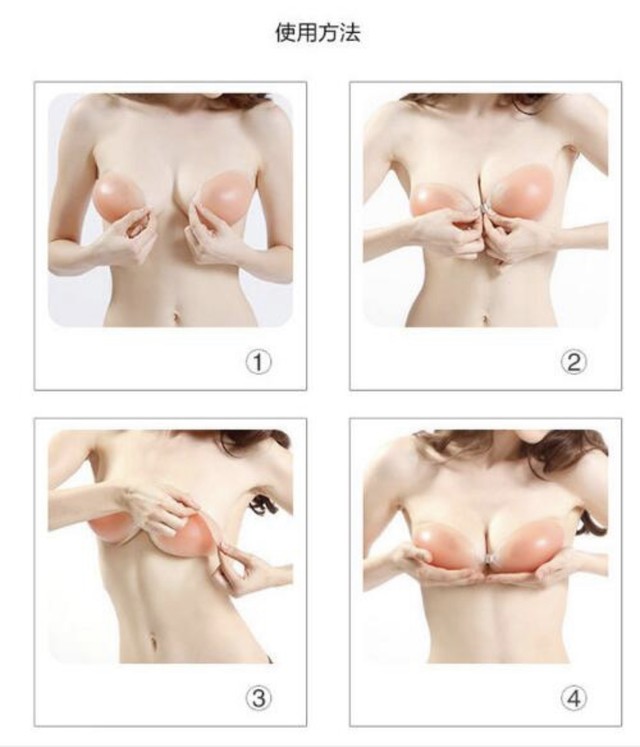 使用方法

①

②

③

④